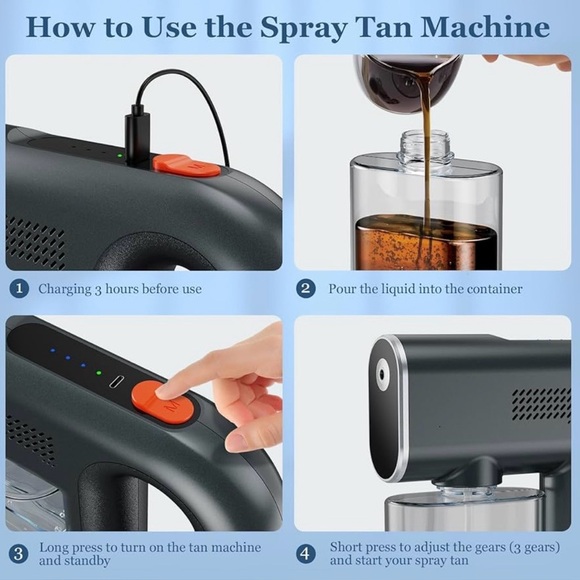 How to Use the Spray Tan Machine

1 Charging 3 hours before use

2 Pour the liquid into the container

M

3 Long press to turn on the tan machine and standby

4 Short press to adjust the gears (3 gears) and start your spray tan